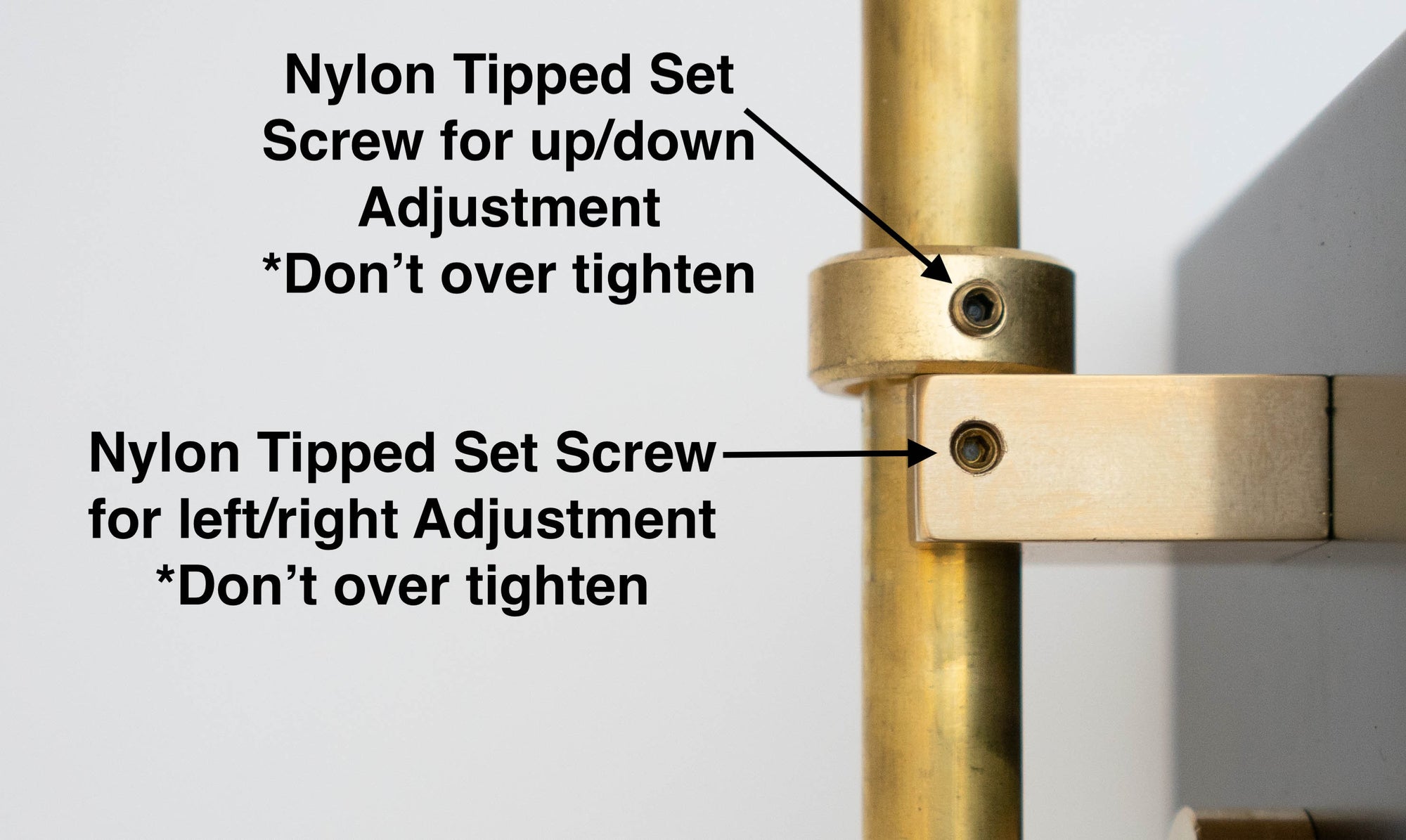 Nylon Tipped Set Screw for up/down Adjustment
*Don’t over tighten

Nylon Tipped Set Screw for left/right Adjustment
*Don’t over tighten