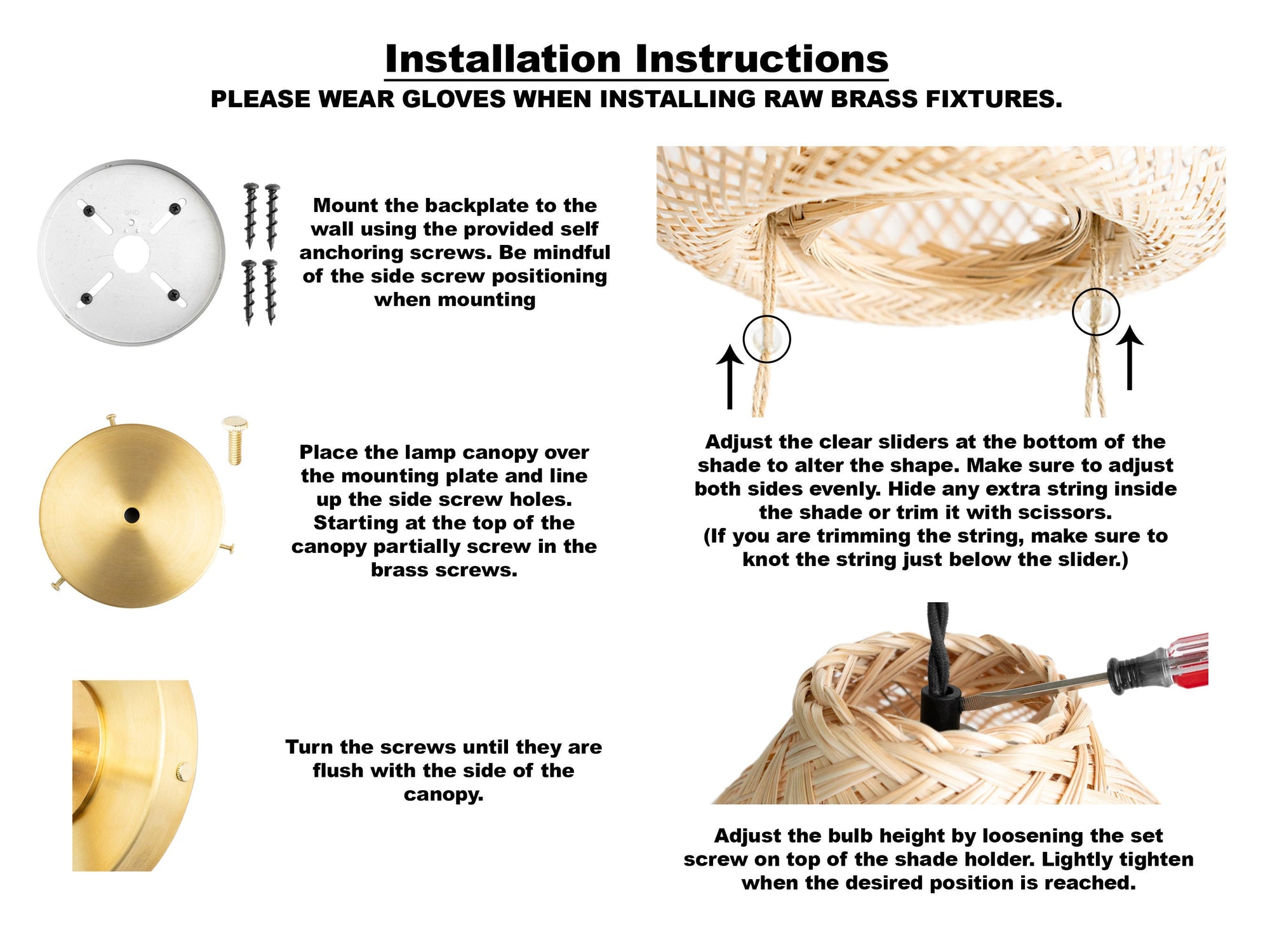 Installation Instructions

PLEASE WEAR GLOVES WHEN INSTALLING RAW BRASS FIXTURES.

GND

Mount the backplate to the wall using the provided self anchoring screws. Be mindful of the side screw positioning when mounting

Place the lamp canopy over the mounting plate and line up the side screw holes. Starting at the top of the canopy partially screw in the brass screws.

Turn the screws until they are flush with the side of the canopy.

Adjust the clear sliders at the bottom of the shade to alter the shape. Make sure to adjust both sides evenly. Hide any extra string inside the shade or trim it with scissors. (If you are trimming the string, make sure to knot the string just below the slider.)

Adjust the bulb height by loosening the set screw on top of the shade holder. Lightly tighten when the desired position is reached.